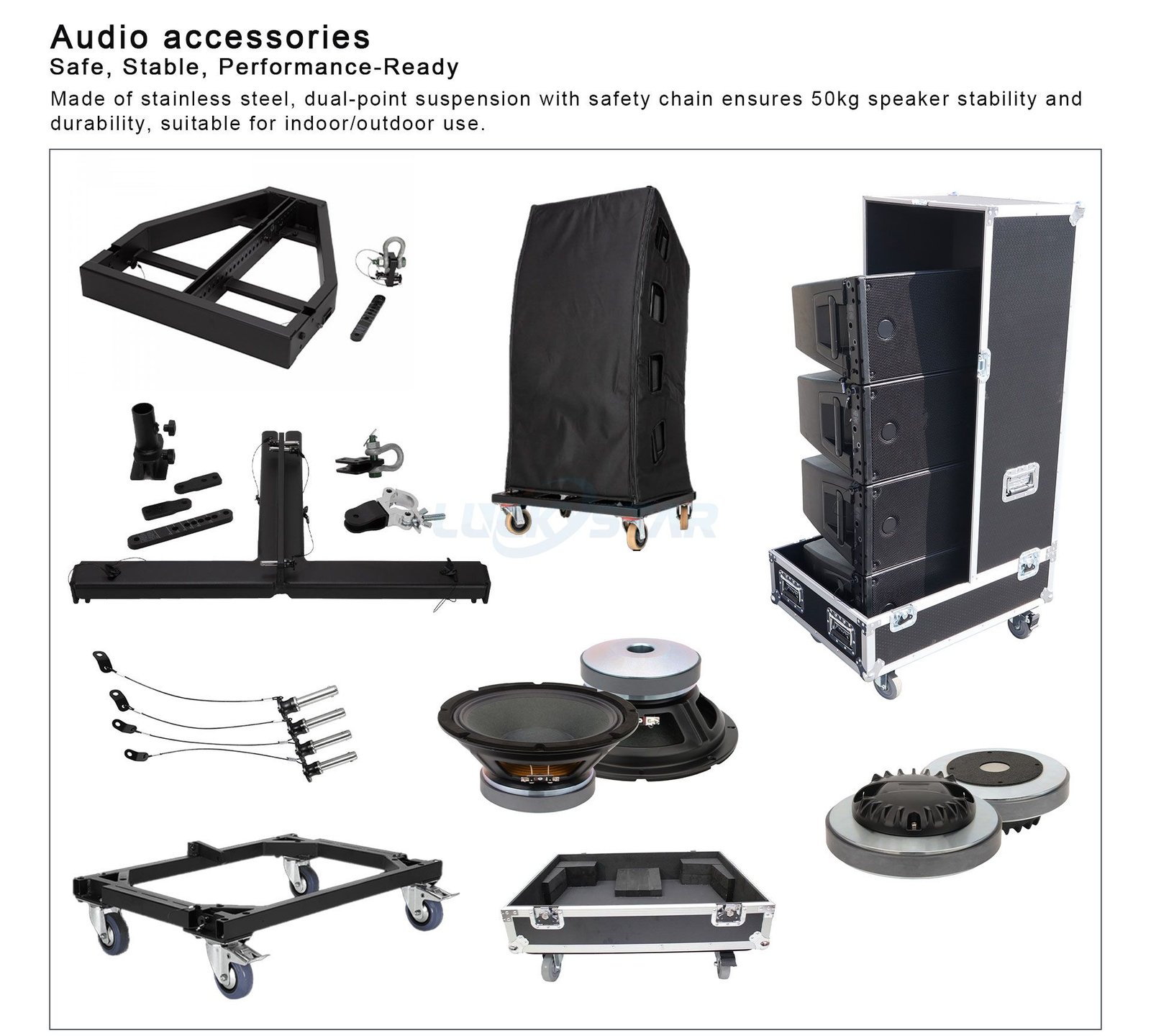 Audio accessories
Safe, Stable, Performance-Ready
Made of stainless steel, dual-point suspension with safety chain ensures 50kg speaker stability and durability, suitable for indoor/outdoor use.

LUCKYSTAR