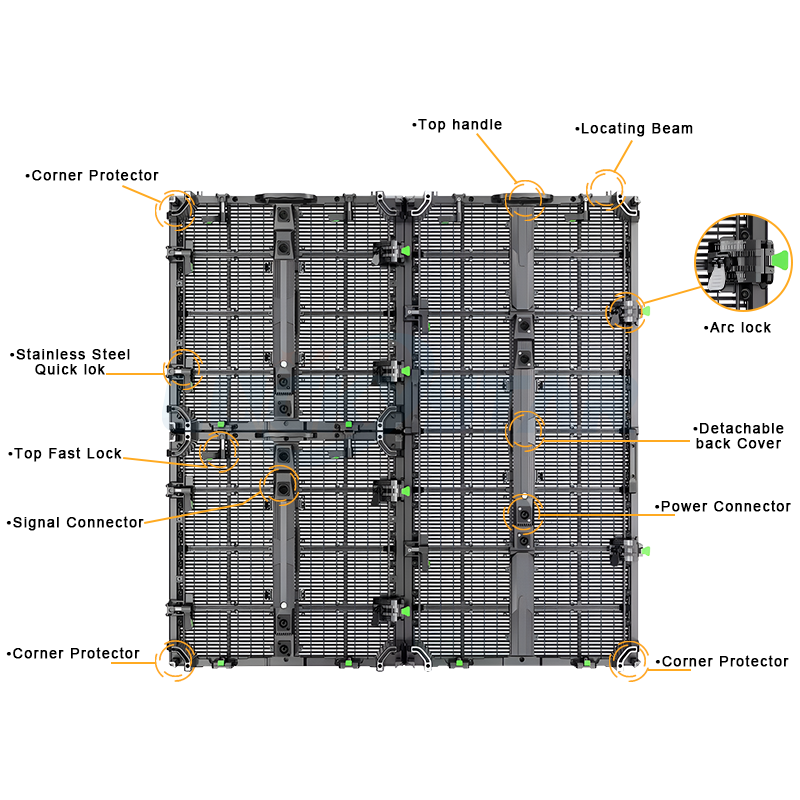 •Top handle
•Locating Beam
•Corner Protector
•Arc lock
•Stainless Steel Quick lok
•Detachable back Cover
•Top Fast Lock
•Power Connector
•Signal Connector
•Corner Protector
•Corner Protector